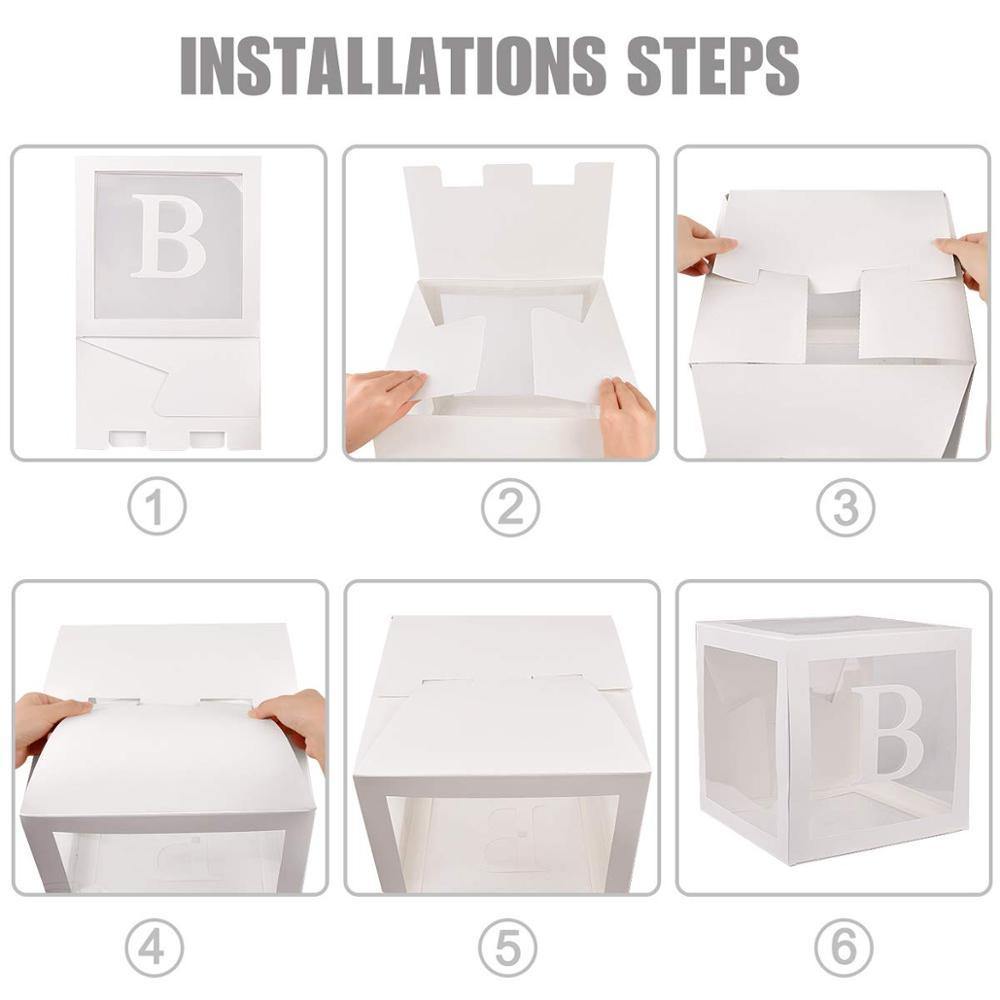 INSTALLATIONS STEPS

B

①

②

③

④

⑤

B

⑥